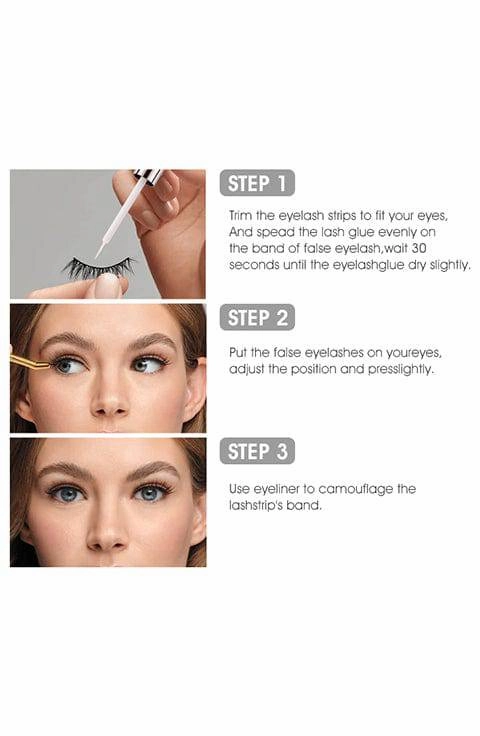 STEP 1

Trim the eyelash strips to fit your eyes, And spead the lash glue evenly on the band of false eyelash,wait 30 seconds until the eyelashglue dry slightly.

STEP 2

Put the false eyelashes on youreyes, adjust the position and presslightly.

STEP 3

Use eyeliner to camouflage the lashstrip's band.